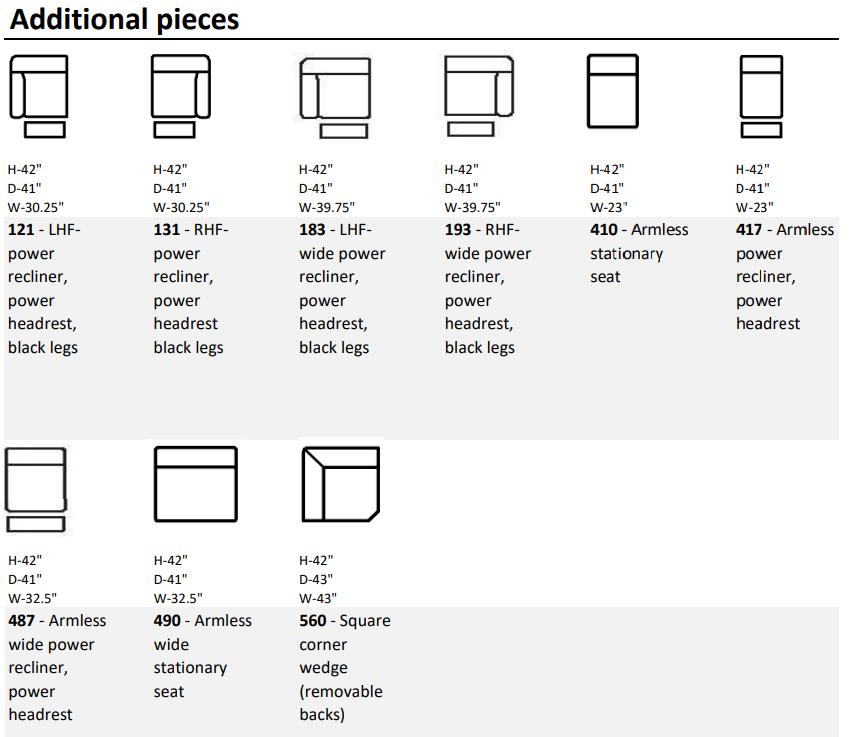 Additional pieces

H-42"
D-41"
W-30.25"
121 - LHF-power recliner, power headrest, black legs

H-42"
D-41"
W-30.25"
131 - RHF-power recliner, power headrest black legs

H-42"
D-41"
W-39.75"
183 - LHF-wide power recliner, power headrest, black legs

H-42"
D-41"
W-39.75"
193 - RHF-wide power recliner, power headrest, black legs

H-42"
D-41"
W-23"
410 - Armless stationary seat

H-42"
D-41"
W-23"
417 - Armless power recliner, power headrest

H-42"
D-41"
W-32.5"
487 - Armless wide power recliner, power headrest

H-42"
D-41"
W-32.5"
490 - Armless wide stationary seat

H-42"
D-43"
W-43"
560 - Square corner wedge (removable backs)